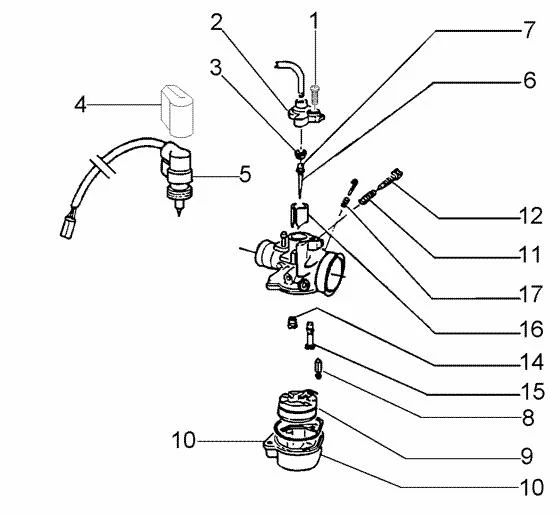 2
1
7
3
6
4
5
12
11
17
16
14
15
8
10
9
10