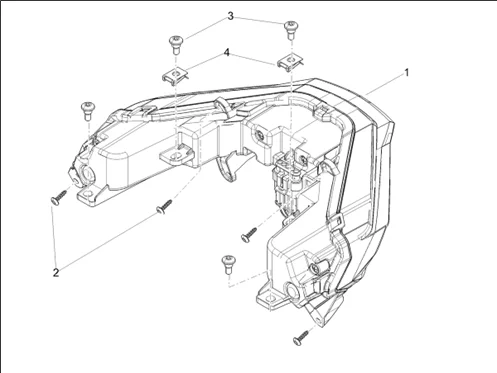 3
4
1
2