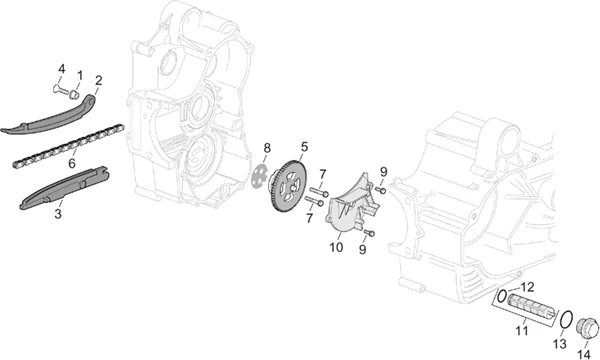 4
1
2
6
3
8
5
7
7
9
10
9
12
11
13
14