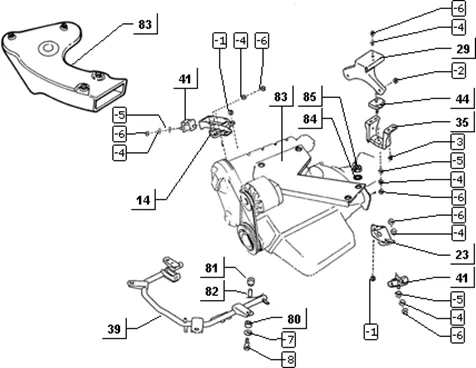 83
-1
-4
-6
41
-5
-6
-4
14
83
85
84
-6
-4
29
-2
44
35
-3
-5
-4
-6
-6
-4
23
41
-5
-4
-6
-1
81
82
39
80
-7
-8