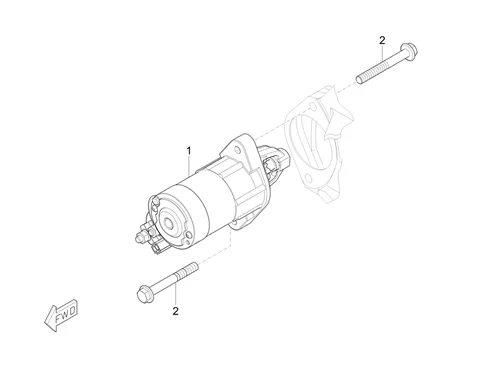 2
1
2
FWD