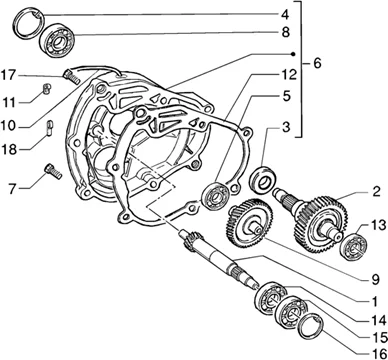 4
8
6
17
12
11
5
10
3
18
7
2
13
9
1
14
15
16