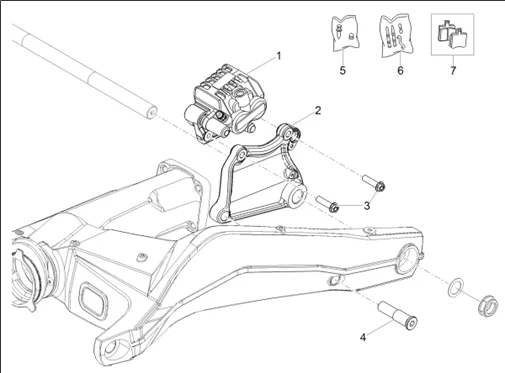 1
2
3
4
5
6
7