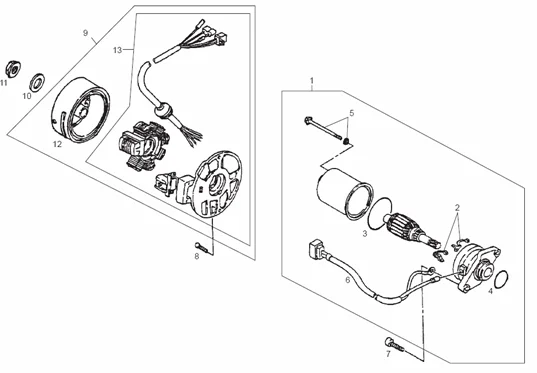 9
13
11
10
12
8
1
5
2
3
6
4
7