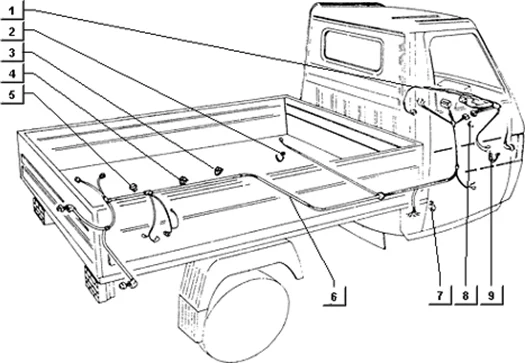 1
2
3
4
5
6
7
8
9