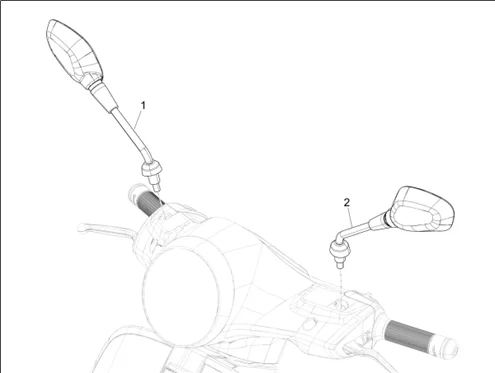 1

2