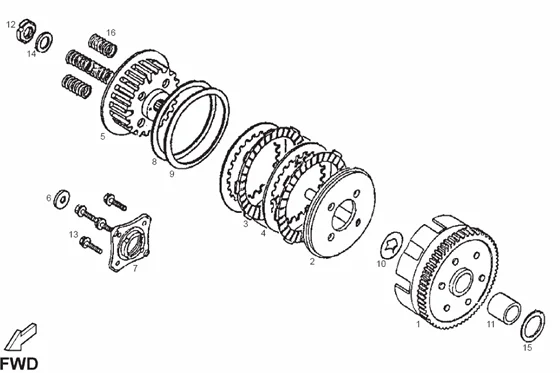 12
14
16
5
8
9
6
13
7
3
4
2
10
1
11
15
FWD