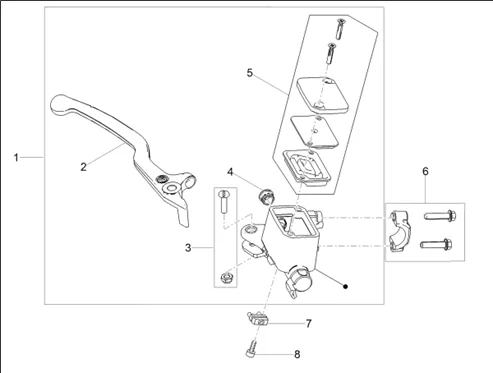 1
2
3
4
5
6
7
8