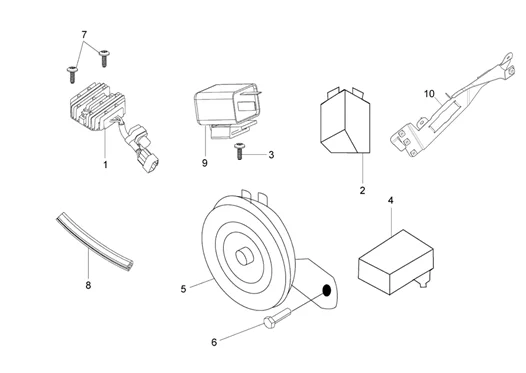 7
10
1
9
3
2
4
8
5
6