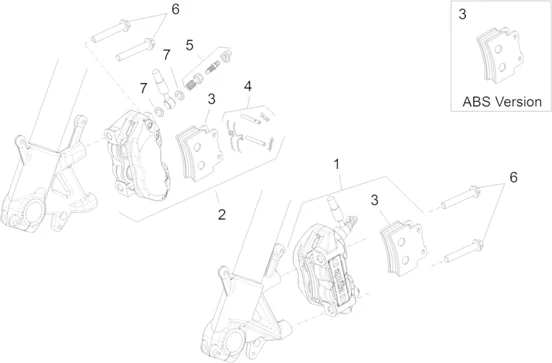 6
7
5
7
3
4
2
1
3
6
3
ABS Version