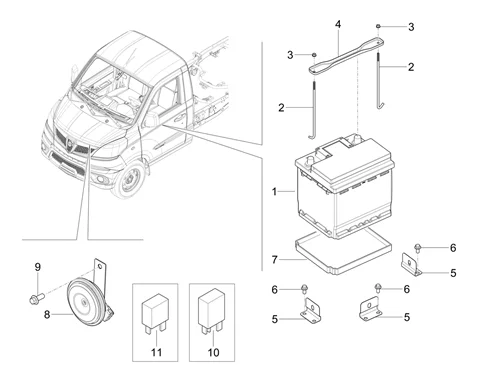 4
3
3
2
2
1
7
6
5
6
6
5
5
9
8
11
10