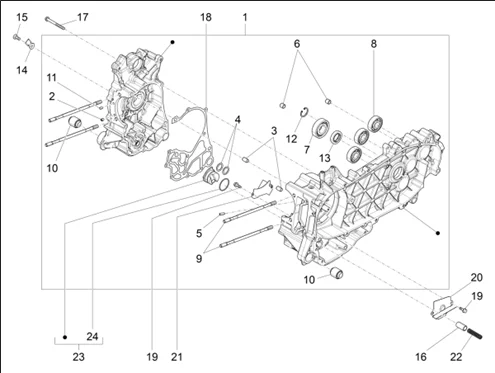 15
17
18
1
14
6
8
11
2
4
3
12
7
13
10
5
9
10
20
19
24
23
19
21
16
22