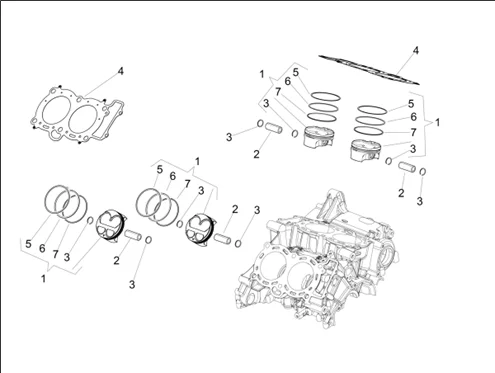 4
4
1
5
6
7
3
3
2
5
6
7
1
3
2
3
1
5
6
7
3
2
3
5
6
7
3
2
3
1