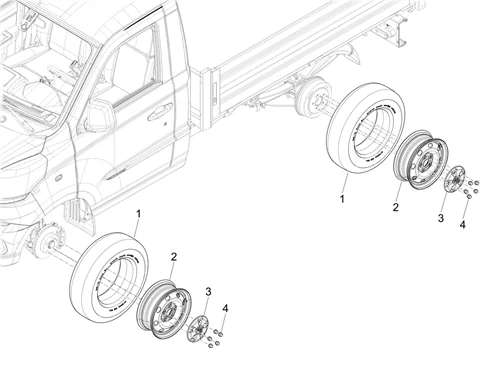 1
2
3
4
1
2
3
4