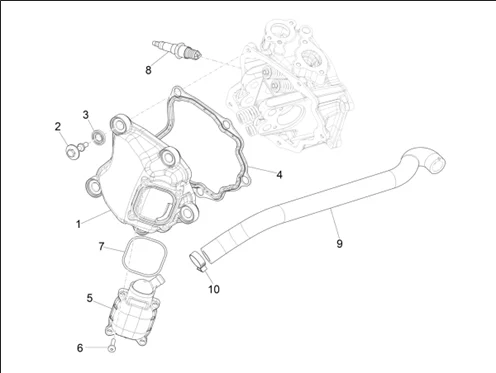 8
3
2
4
1
9
7
10
5
6