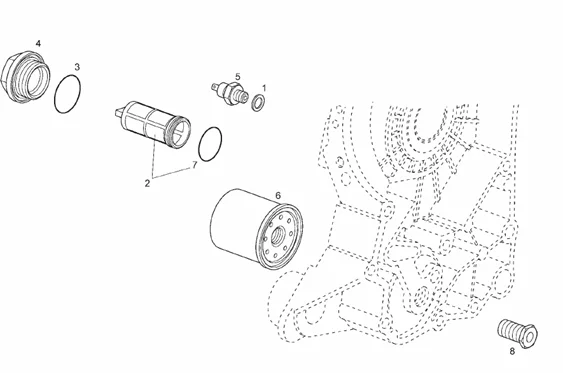 4
3
5
1
7
2
6
8