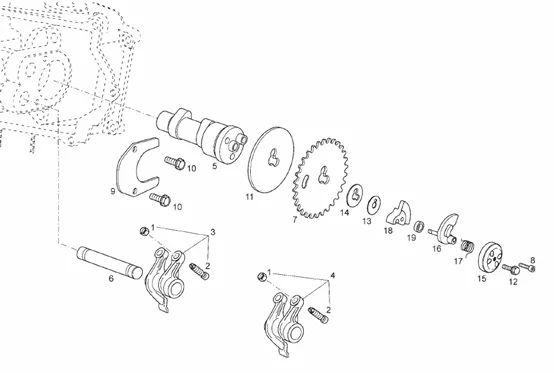 10
5
9
10
11
7
14
13
18
19
16
17
15
12
8
1
3
2
6
1
4
2