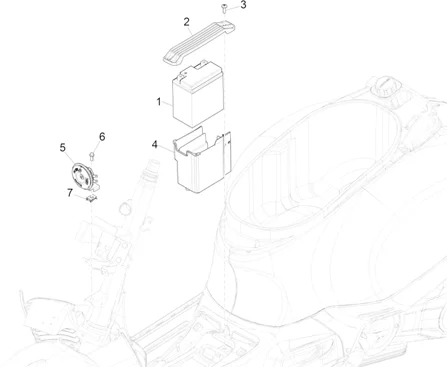 3
2
1
6
5
4
7