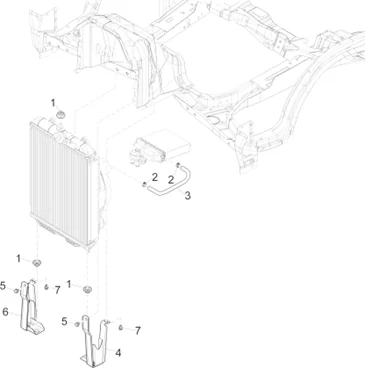 1
2
2
3
1
5
7
1
6
5
7
4