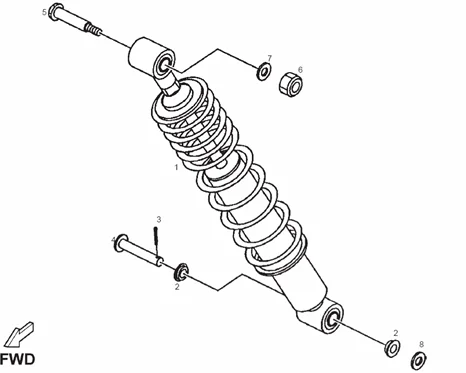 5
7
6
1
3
4
2
2
8
FWD