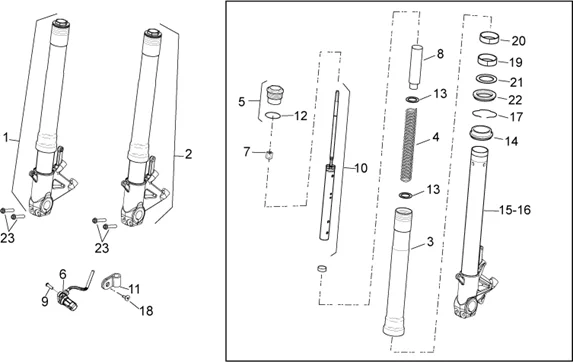 1
2
23
23
6
9
11
18
5
12
7
10
8
13
4
13
3
20
19
21
22
17
14
15-16