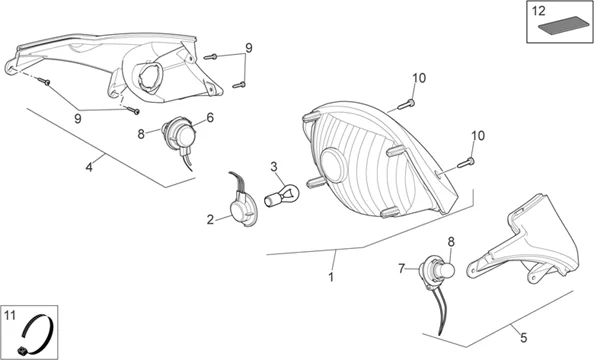 12

9

10

9

6

8

10

4

3

2

8

7

1

11

5