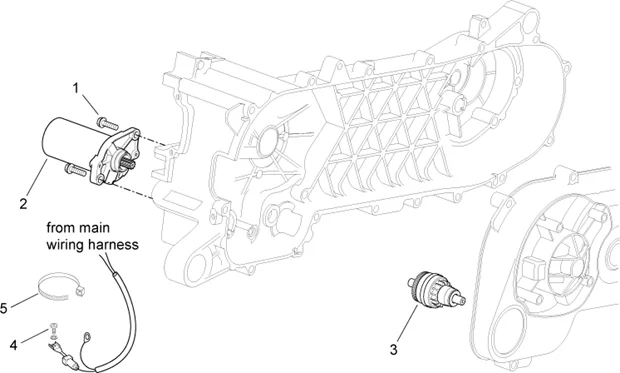 1

2

from main wiring harness

5

4

3