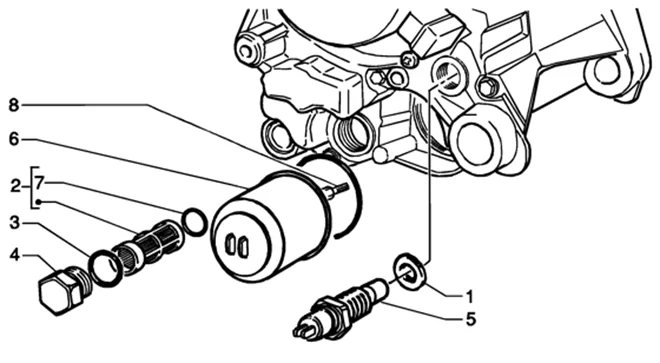 8
6
2
7
3
4
1
5