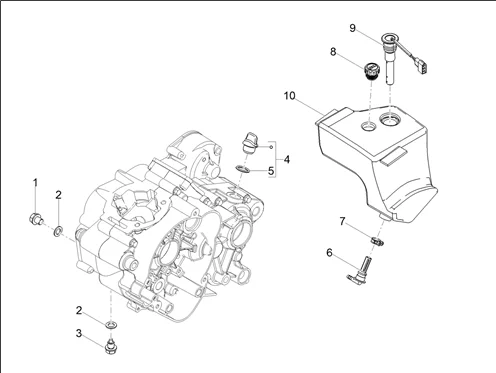 9
8
10
4
5
1
2
7
6
2
3