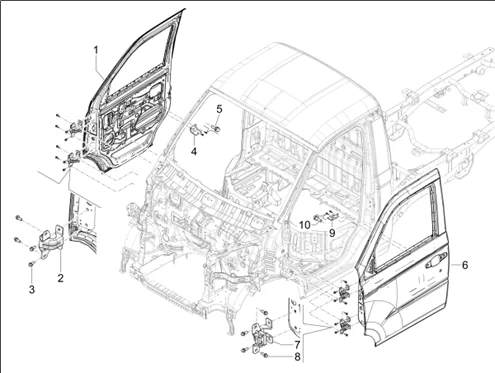 1
5
4
10
9
6
2
3
7
8