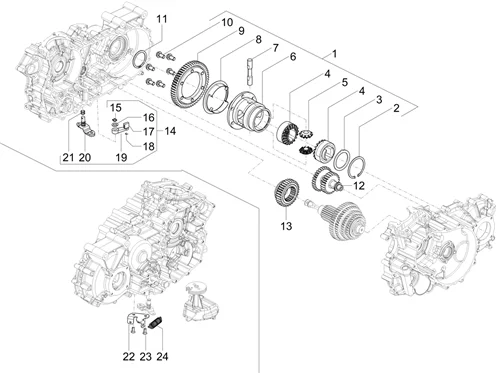 11
10
9
8
7
6
1
4
5
4
3
2
15
16
17
14
18
21
20
19
12
13
22
23
24