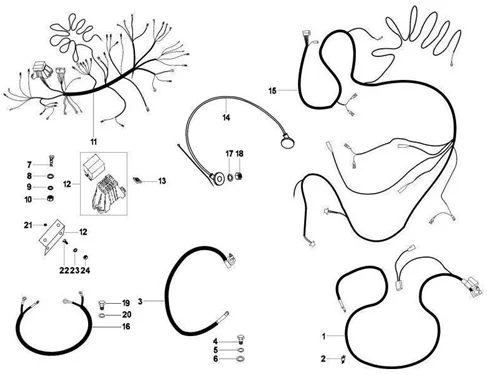 11
15
14
17 18
7
8
9
10
12
13
21
12
22 23 24
19
20
16
3
4
5
6
1
2