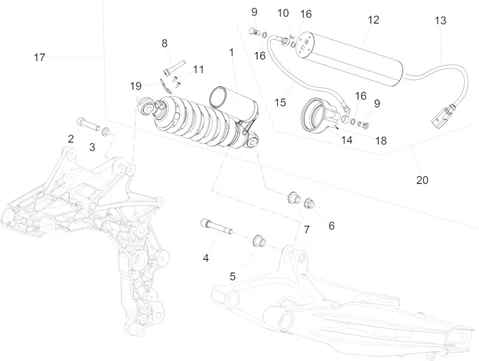 9
10
16
12
13
17
8
1
16
11
19
15
16
9
2
3
14
18
20
7
6
4
5