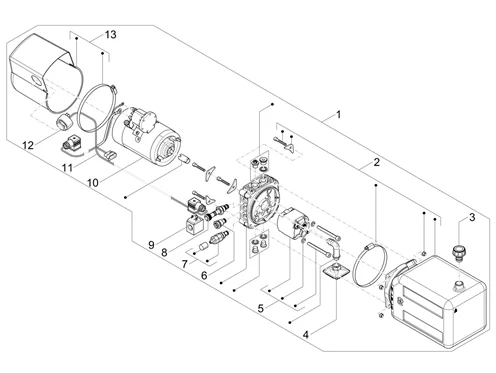 13
1
2
3
12
11
10
9
8
7
6
5
4