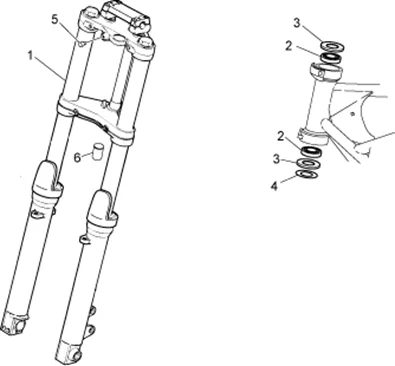 5
1
6
3
2
2
3
4