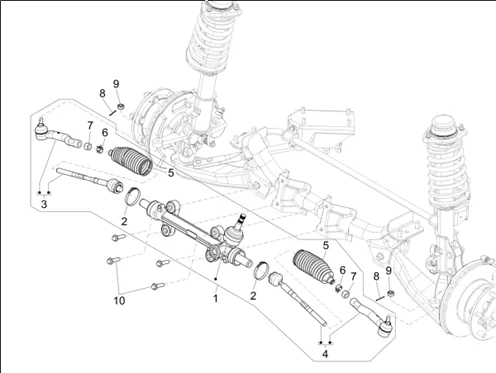 9
8
7
6
5
3
2
10
1
2
5
6
7
8
9
4