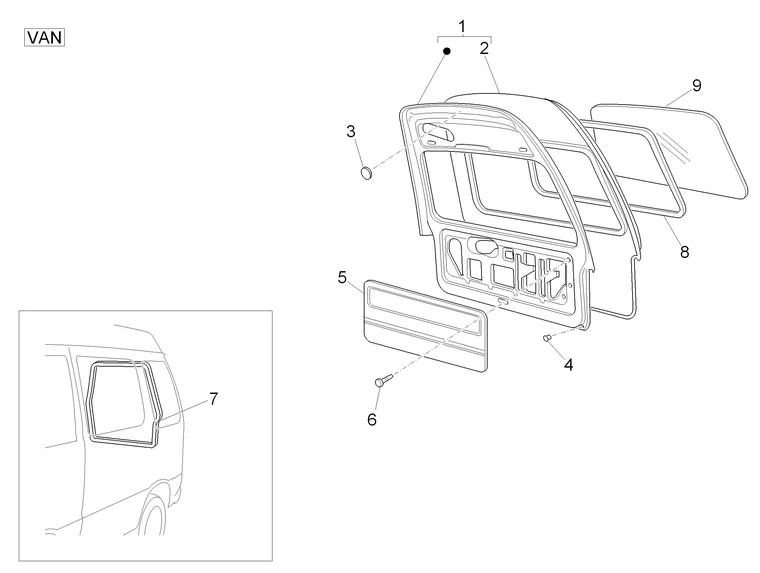 VAN

1
2
9
3
8
5
4
6
7