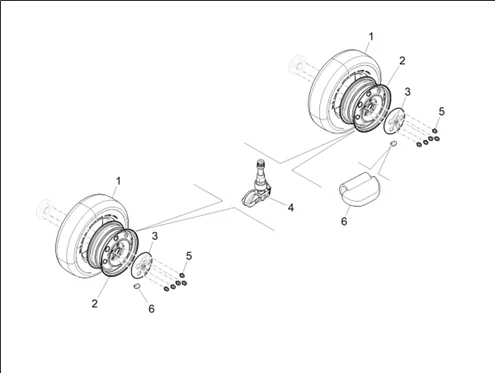 1
2
3
5
4
6
1
3
5
2
6