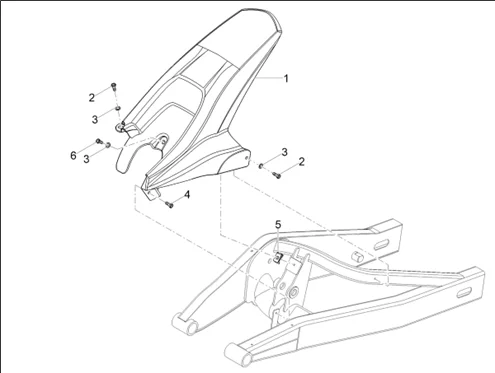 1
2
3
6
3
3
2
4
5