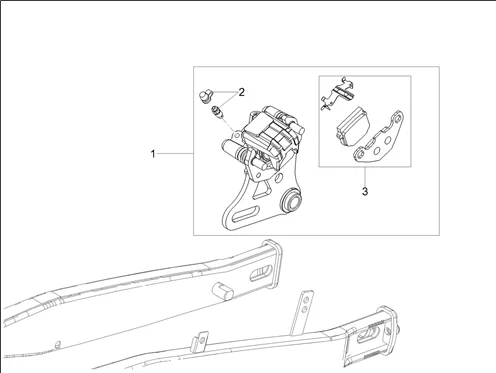 2
1
3