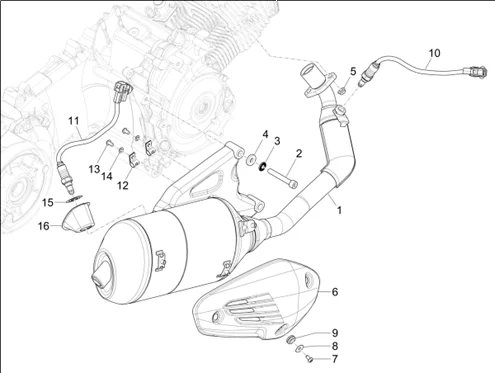 10
5
11
4
3
2
13
14
12
1
15
16
6
9
8
7