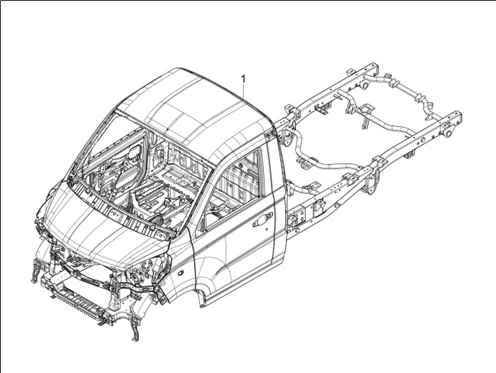 1