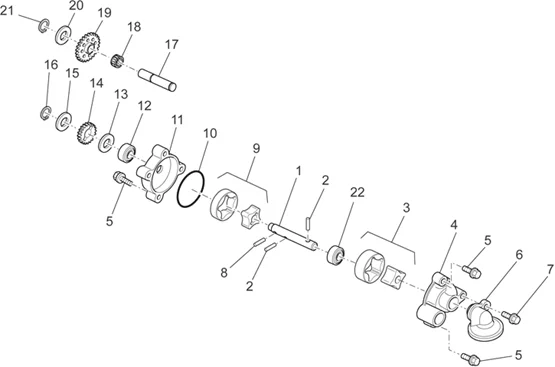 21
20
19
18
17
16
15
14
13
12
11
10
9
1
2
22
3
4
5
6
7
5
8
2
5