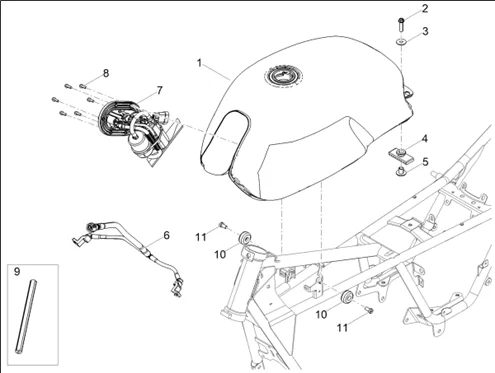 2
3
1
8
7
4
5
6
11
10
9
10
11