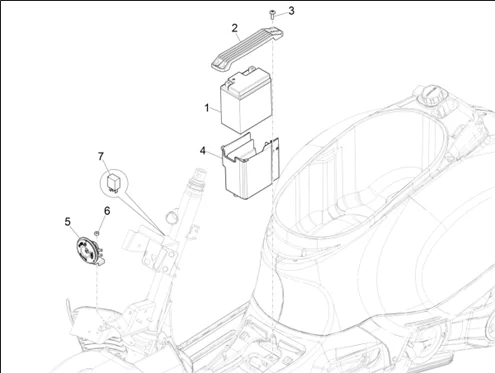 3
2
1
4
7
6
5