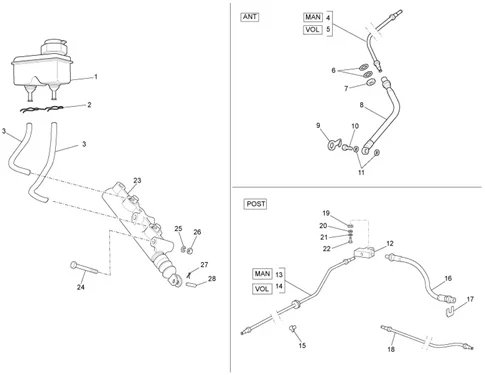 1
2
3
3
23
25
26
27
28
24

ANT
MAN 4
VOL 5
6
7
8
9
10
11

POST
19
20
21
22
12
MAN 13
VOL 14
16
17
15
18