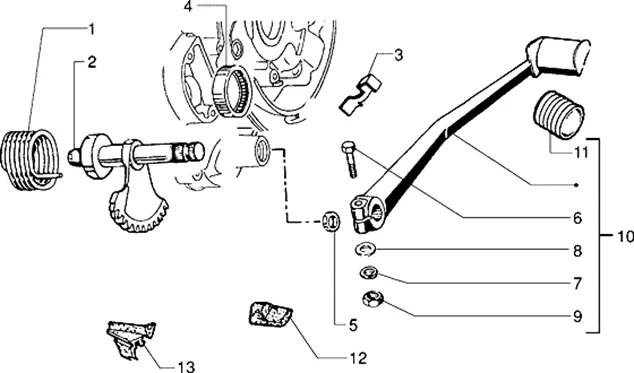 1
2
4
3
11
6
10
8
7
9
5
12
13