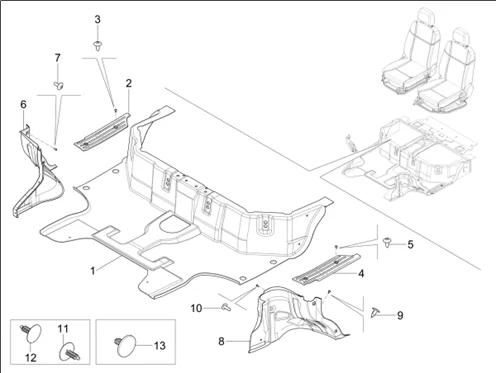 3
7
2
6
5
1
4
10
9
8
11
12
13