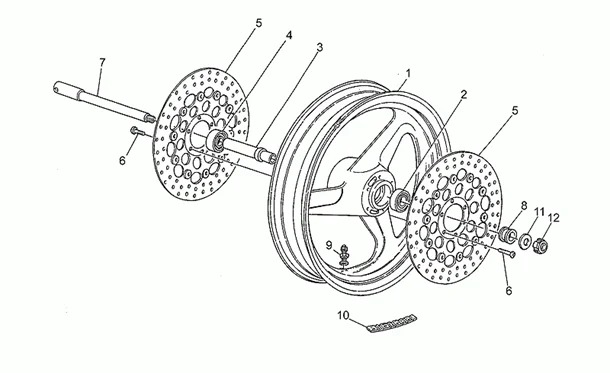 5
4
3
7
1
2
5
6
8
11
12
9
6
10