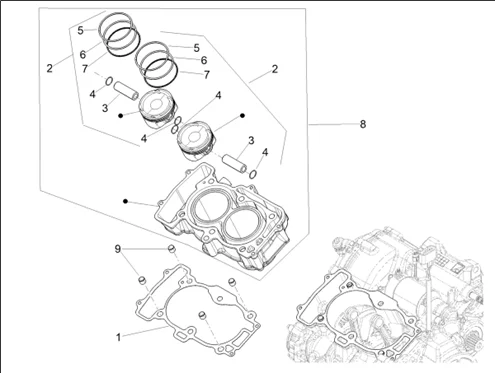 5
6
7
2
4
3
5
6
7
2
4
4
3
4
8
9
1